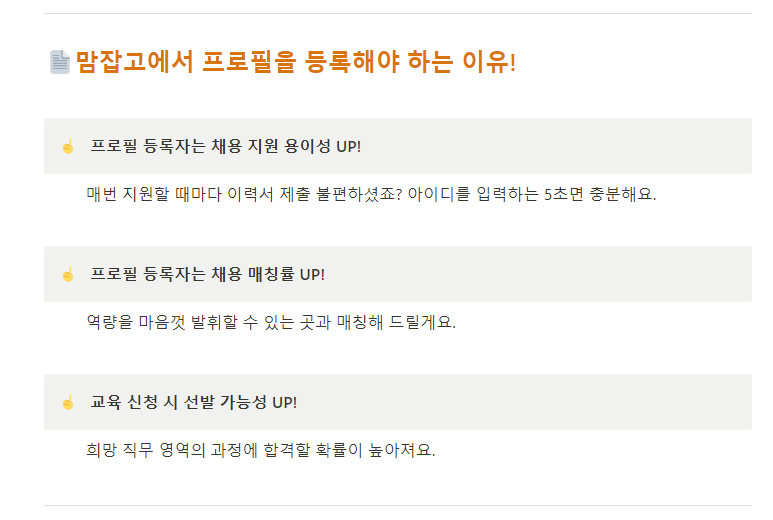 맘잡고에서 프로필을 등록해야 하는 이유!

프로필 등록자는 채용 지원 용이성 UP!

매번 지원할 때마다 이력서 제출 불편하셨죠? 아이디를 입력하는 5초면 충분해요.

프로필 등록자는 채용 매칭률 UP!

역량을 마음껏 발휘할 수 있는 곳과 매칭해 드릴게요.

교육 신청 시 선발 가능성 UP!

희망 직무 영역의 과정에 합격할 확률이 높아져요.