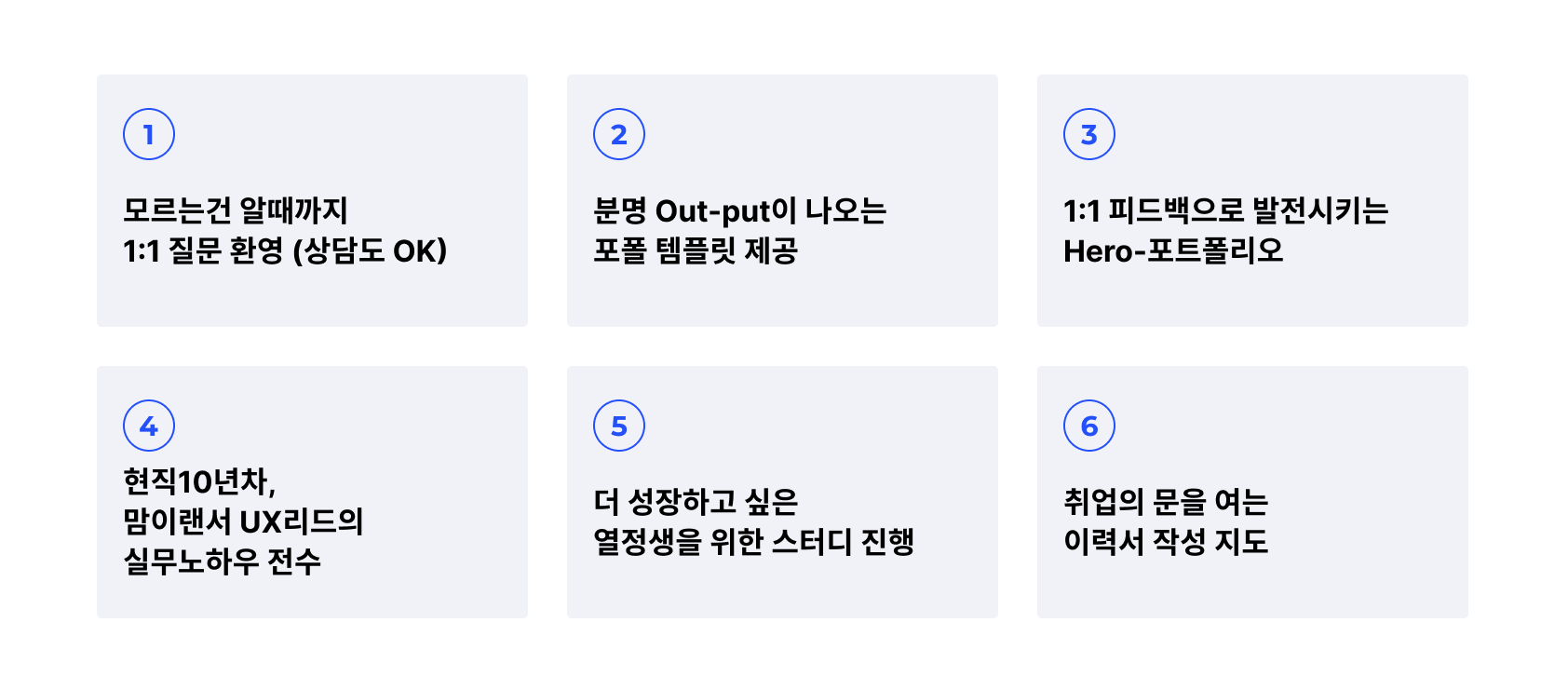 1

모르는건 알때까지
1:1 질문 환영 (상담도 OK)

2

분명 Out-put이 나오는
포폴 템플릿 제공

3

1:1 피드백으로 발전시키는
Hero-포트폴리오

4

현직10년차,
맘이랜서 UX리드의
실무노하우 전수

5

더 성장하고 싶은
열정생을 위한 스터디 진행

6

취업의 문을 여는
이력서 작성 지도